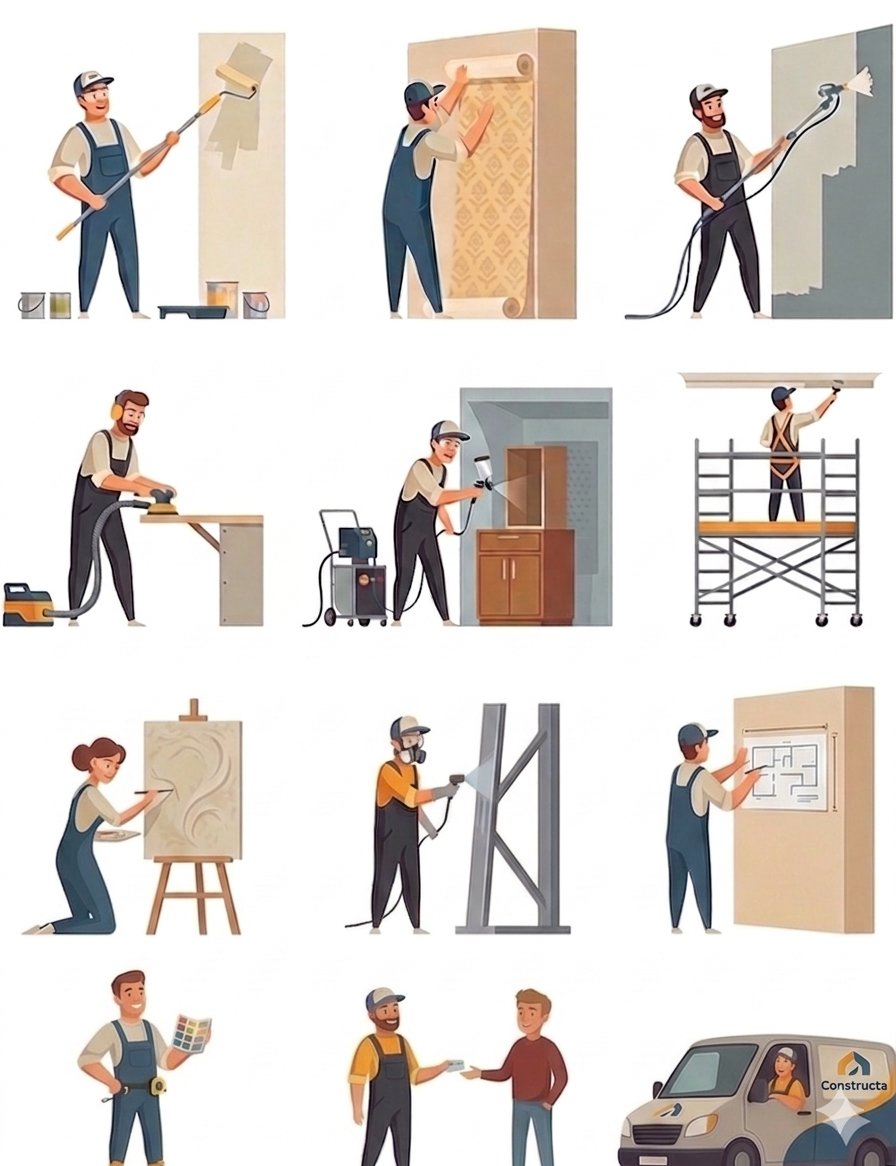 Constructa